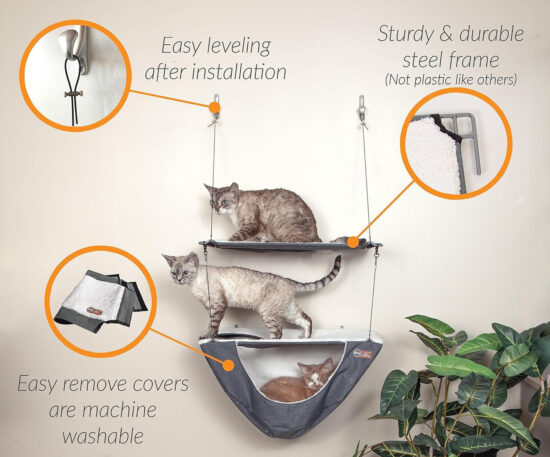 Easy leveling after installation

Sturdy & durable steel frame
(Not plastic like others)

Easy remove covers are machine washable