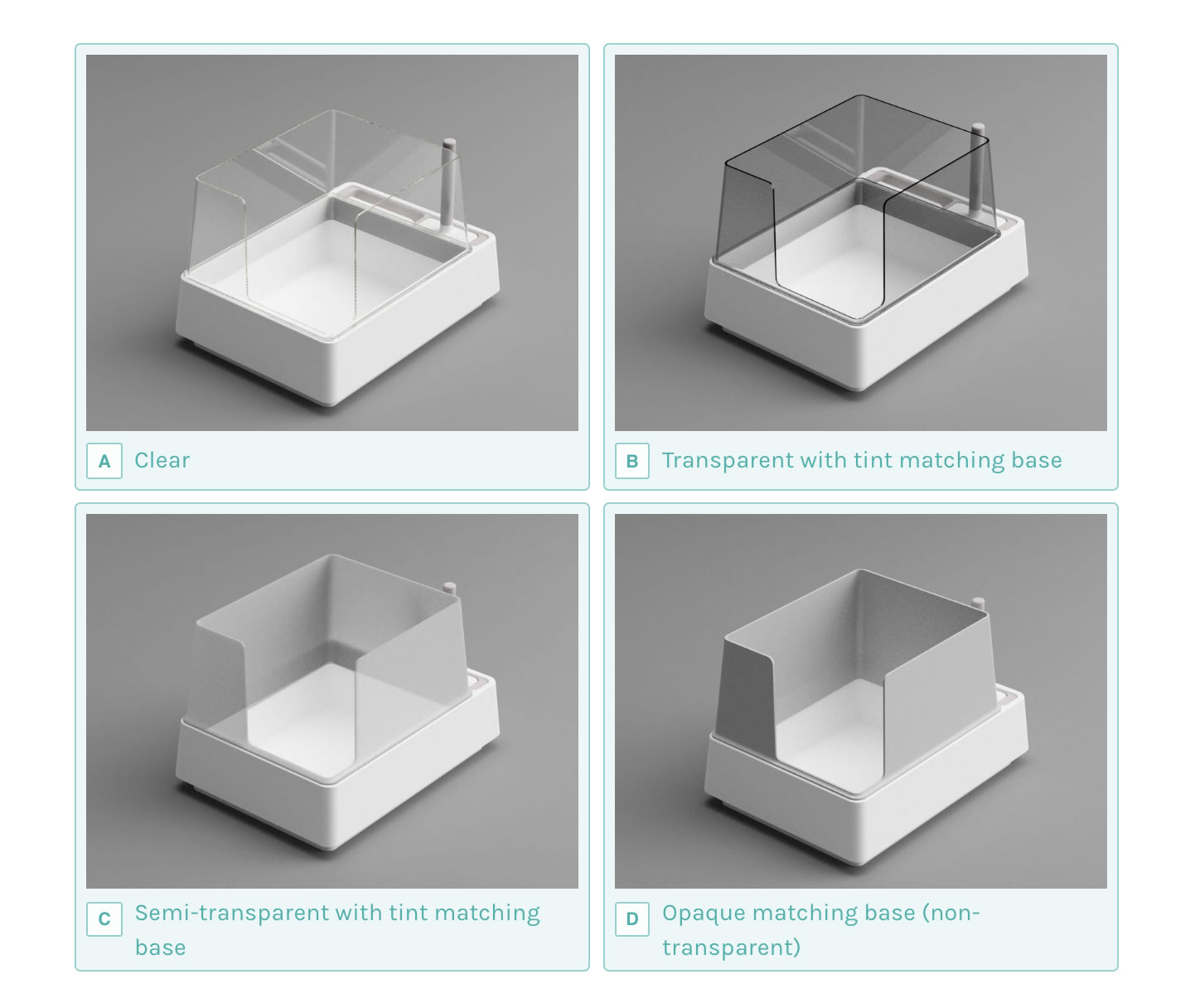 A Clear

B Transparent with tint matching base

C Semi-transparent with tint matching base

D Opaque matching base (non-transparent)